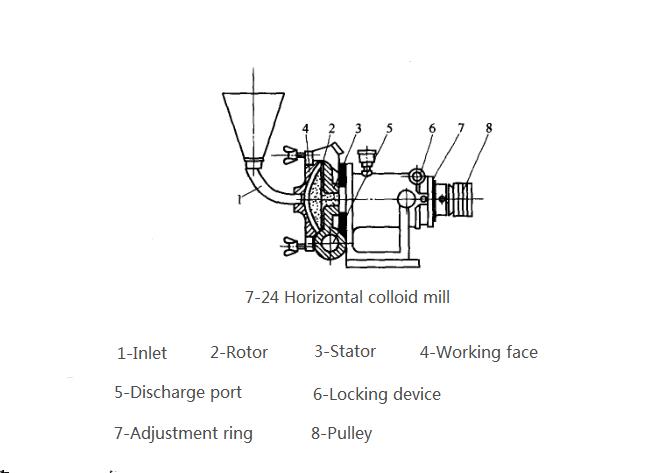 4 2 3 5 6 7 8

1

7-24 Horizontal colloid mill

1-Inlet 2-Rotor 3-Stator 4-Working face

5-Discharge port 6-Locking device

7-Adjustment ring 8-Pulley