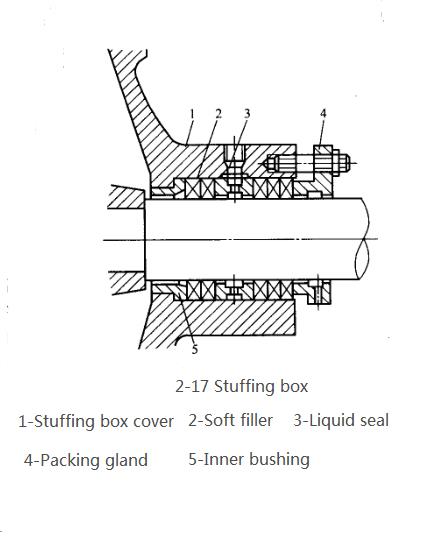 1
2
3
4
5

2-17 Stuffing box

1-Stuffing box cover 2-Soft filler 3-Liquid seal

4-Packing gland 5-Inner bushing