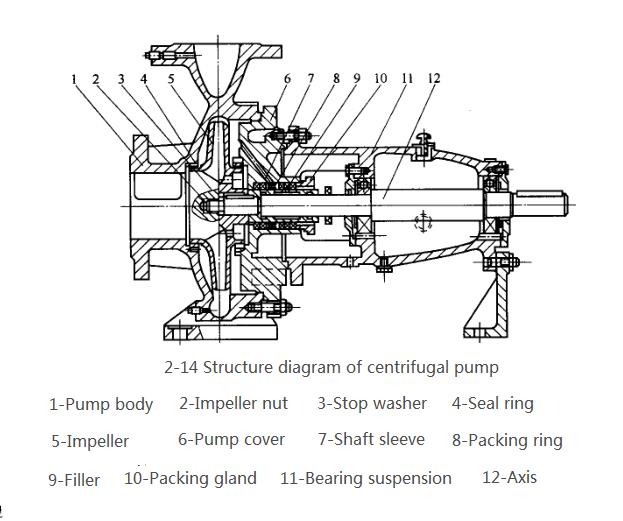 1 2 3 4 5 6 7 8 9 10 11 12

2-14 Structure diagram of centrifugal pump

1-Pump body 2-Impeller nut 3-Stop washer 4-Seal ring

5-Impeller 6-Pump cover 7-Shaft sleeve 8-Packing ring

9-Filler 10-Packing gland 11-Bearing suspension 12-Axis