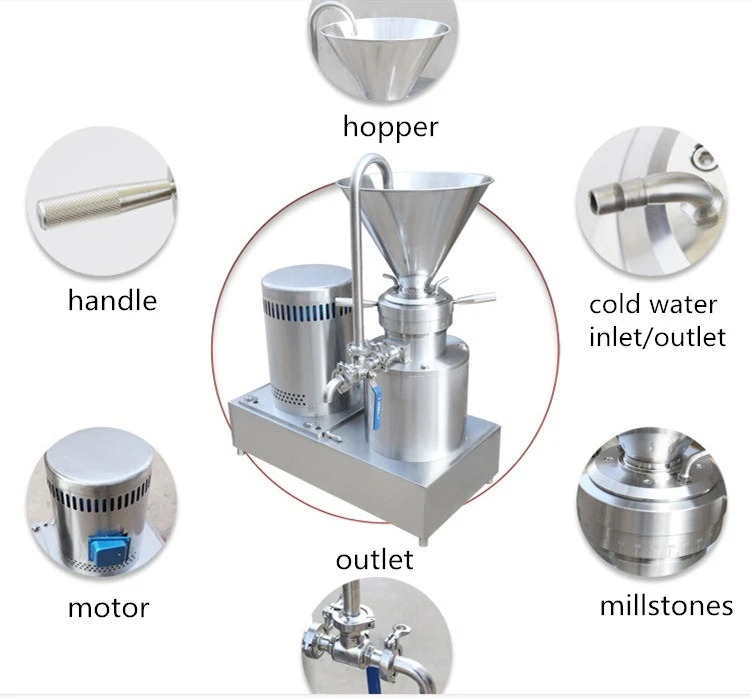 hopper

handle

cold water inlet/outlet

motor

outlet

millstones