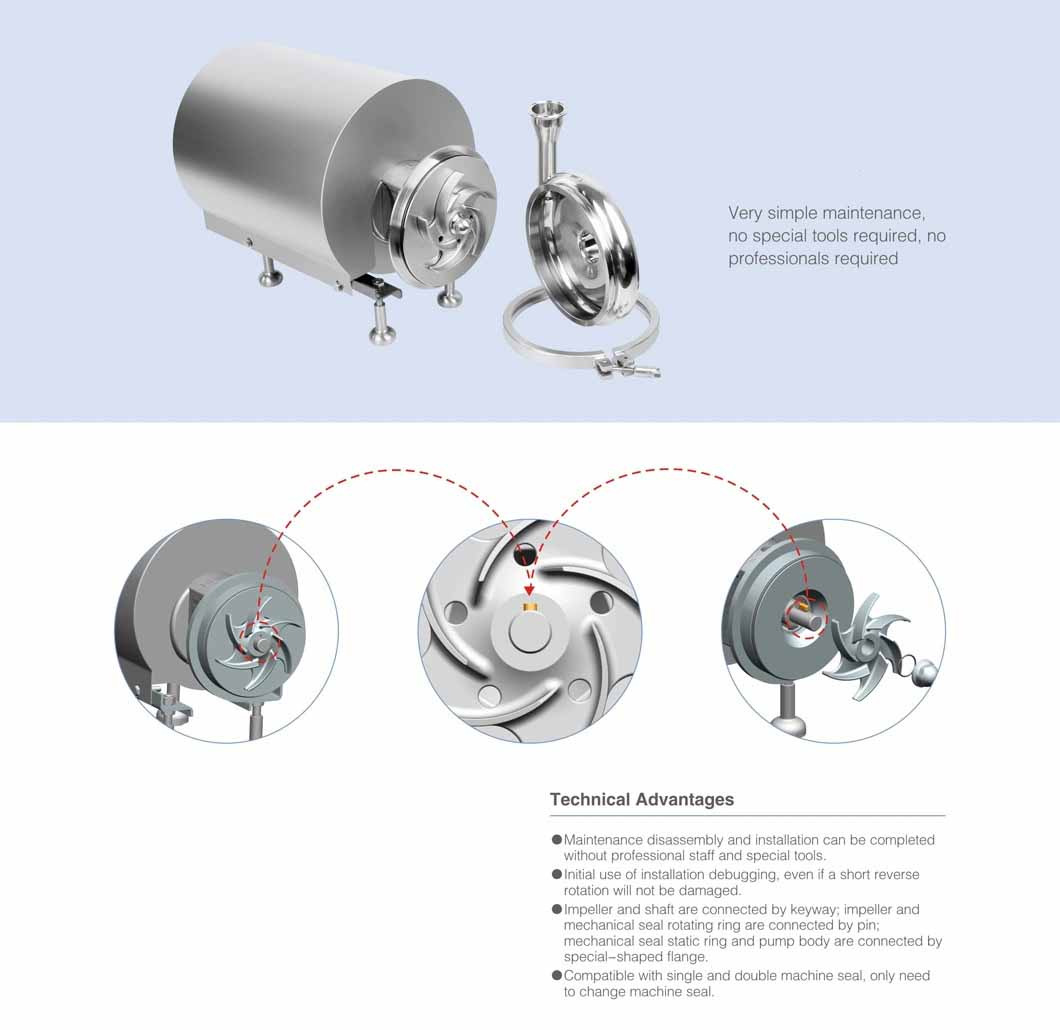 Very simple maintenance, no special tools required, no professionals required

Technical Advantages

●Maintenance disassembly and installation can be completed without professional staff and special tools.
●Initial use of installation debugging, even if a short reverse rotation will not be damaged.
●Impeller and shaft are connected by keyway; impeller and mechanical seal rotating ring are connected by pin; mechanical seal static ring and pump body are connected by special-shaped flange.
●Compatible with single and double machine seal, only need to change machine seal.